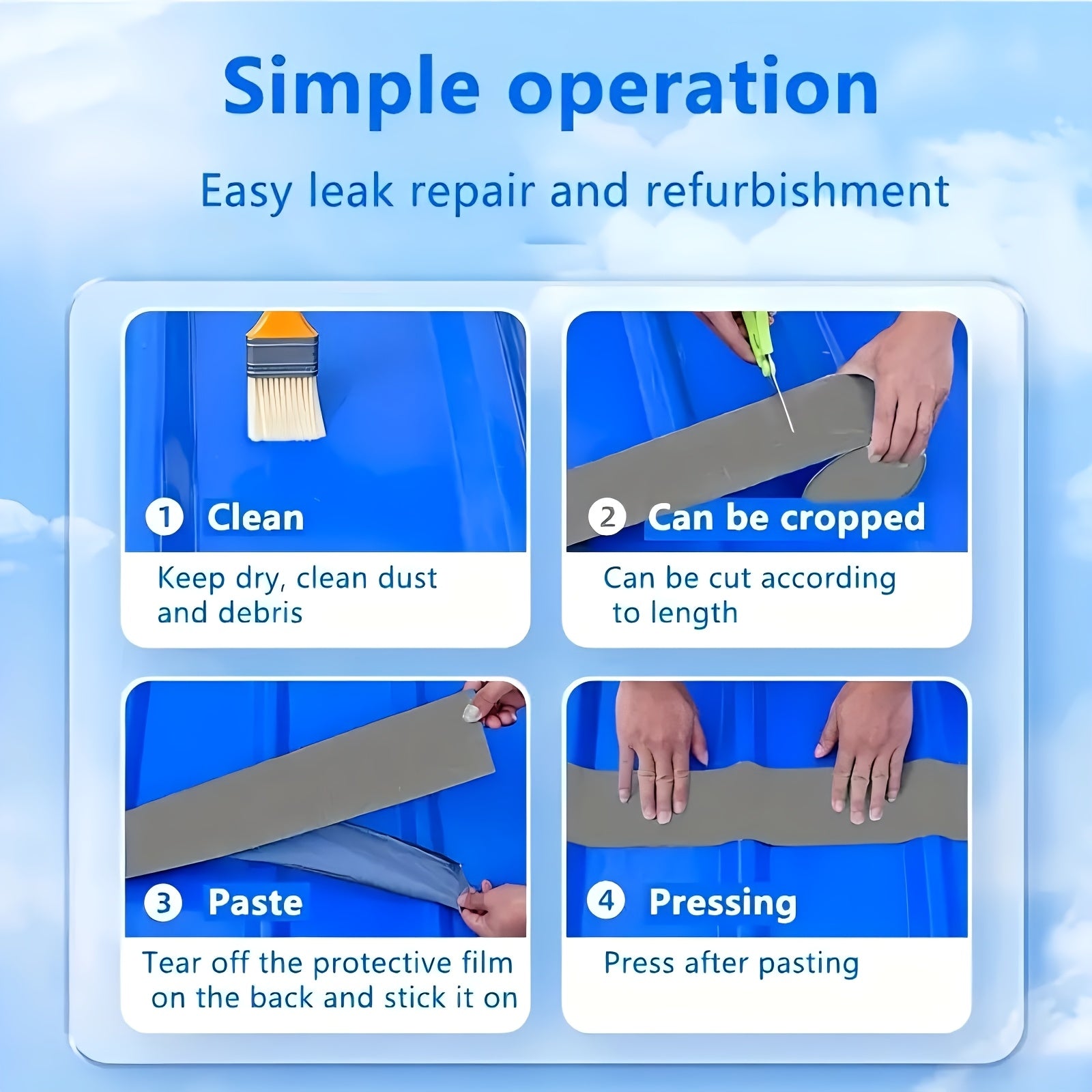 Simple operation

Easy leak repair and refurbishment

1 Clean

Keep dry, clean dust and debris

2 Can be cropped

Can be cut according to length

3 Paste

Tear off the protective film on the back and stick it on

4 Pressing

Press after pasting